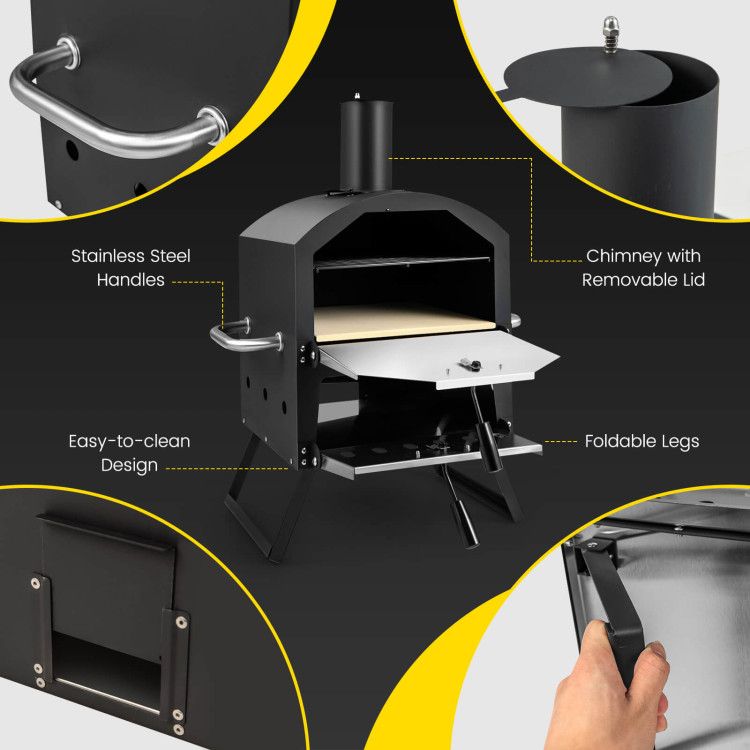 Stainless Steel Handles

Chimney with Removable Lid

Easy-to-clean Design

Foldable Legs